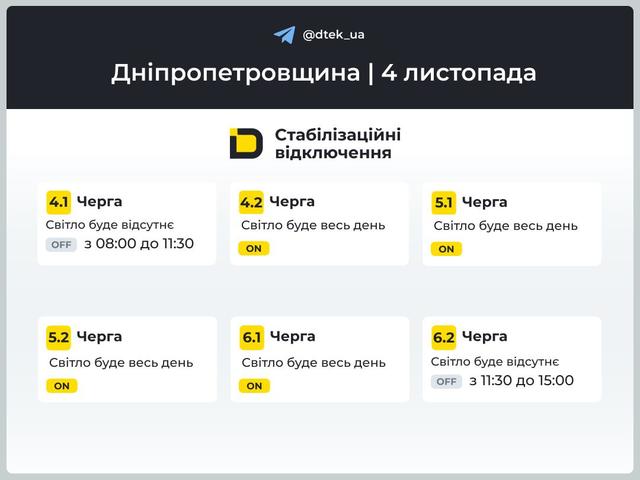 @dtek_ua

Дніпропетровщина | 4 листопада

Стабілізаційні відключення

4.1 Черга
Світло буде відсутнє
OFF з 08:00 до 11:30

4.2 Черга
Світло буде весь день
ON

5.1 Черга
Світло буде весь день
ON

5.2 Черга
Світло буде весь день
ON

6.1 Черга
Світло буде весь день
ON

6.2 Черга
Світло буде відсутнє
OFF з 11:30 до 15:00